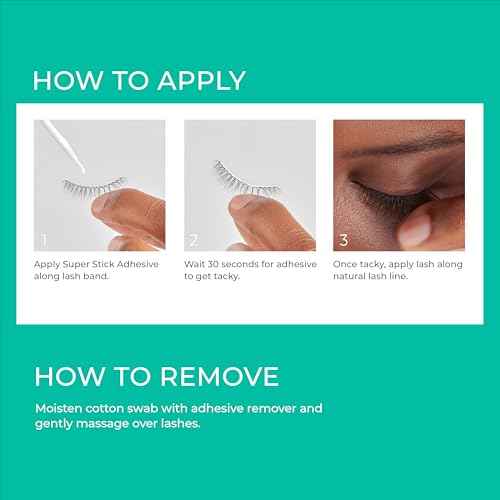 HOW TO APPLY

1

Apply Super Stick Adhesive along lash band.

2

Wait 30 seconds for adhesive to get tacky.

3

Once tacky, apply lash along natural lash line.

HOW TO REMOVE

Moisten cotton swab with adhesive remover and gently massage over lashes.