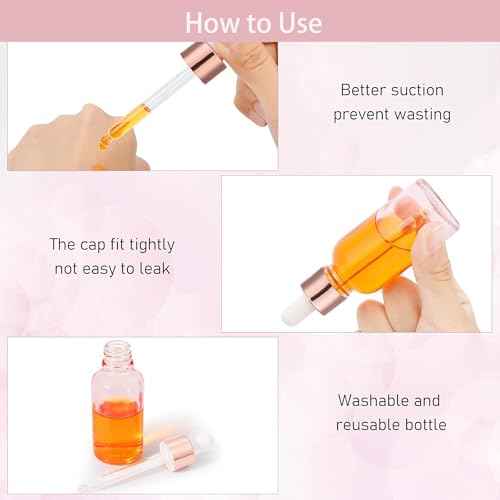 How to Use

Better suction prevent wasting

The cap fit tightly not easy to leak

Washable and reusable bottle