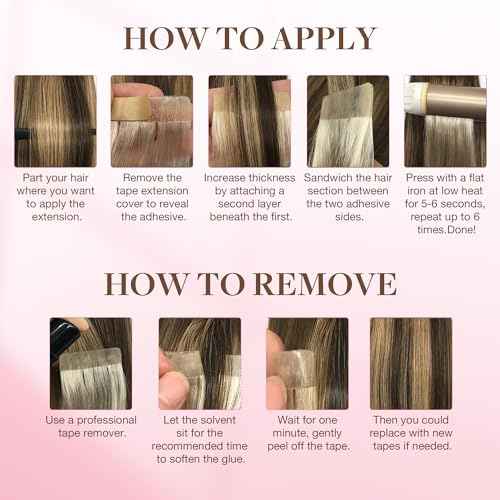 HOW TO APPLY

Part your hair where you want to apply the extension.

Remove the tape extension cover to reveal the adhesive.

Increase thickness by attaching a second layer beneath the first.

Sandwich the hair section between the two adhesive sides.

Press with a flat iron at low heat for 5-6 seconds, repeat up to 6 times.Done!

HOW TO REMOVE

Use a professional tape remover.

Let the solvent sit for the recommended time to soften the glue.

Wait for one minute, gently peel off the tape.

Then you could replace with new tapes if needed.