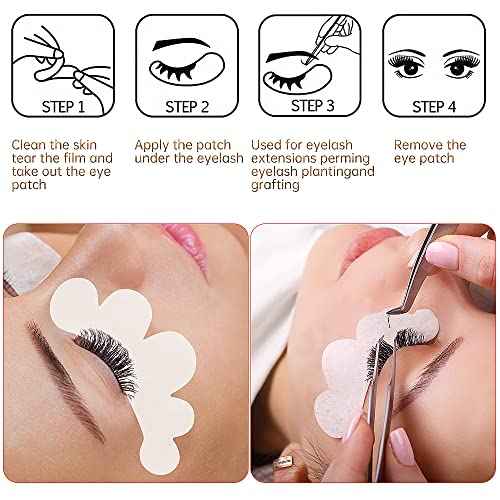 STEP 1

STEP 2

STEP 3

STEP 4

Clean the skin tear the film and take out the eye patch

Apply the patch under the eyelash

Used for eyelash extensions perming eyelash plantingand grafting

Remove the eye patch