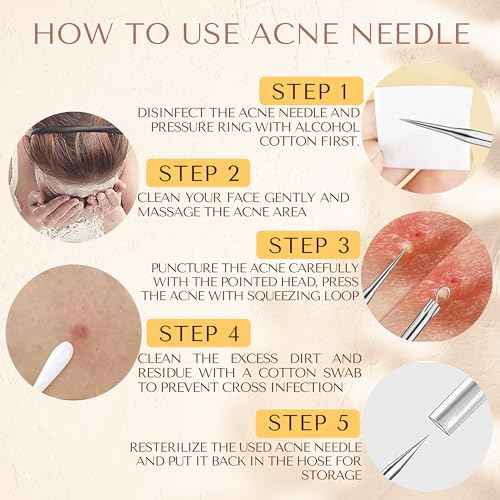 HOW TO USE ACNE NEEDLE

STEP 1
DISINFECT THE ACNE NEEDLE AND PRESSURE RING WITH ALCOHOL COTTON FIRST.

STEP 2
CLEAN YOUR FACE GENTLY AND MASSAGE THE ACNE AREA

STEP 3
PUNCTURE THE ACNE CAREFULLY WITH THE POINTED HEAD, PRESS THE ACNE WITH SQUEEZING LOOP

STEP 4
CLEAN THE EXCESS DIRT AND RESIDUE WITH A COTTON SWAB TO PREVENT CROSS INFECTION

STEP 5
RESTERILIZE THE USED ACNE NEEDLE AND PUT IT BACK IN THE HOSE FOR STORAGE