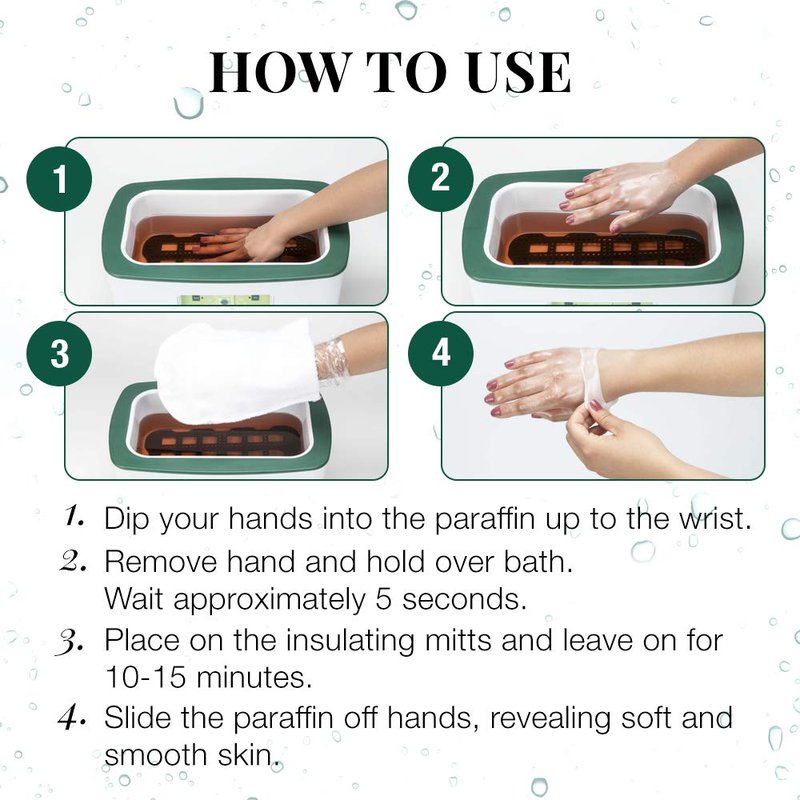 HOW TO USE

1

2

3

4

1. Dip your hands into the paraffin up to the wrist.
2. Remove hand and hold over bath. Wait approximately 5 seconds.
3. Place on the insulating mitts and leave on for 10-15 minutes.
4. Slide the paraffin off hands, revealing soft and smooth skin.