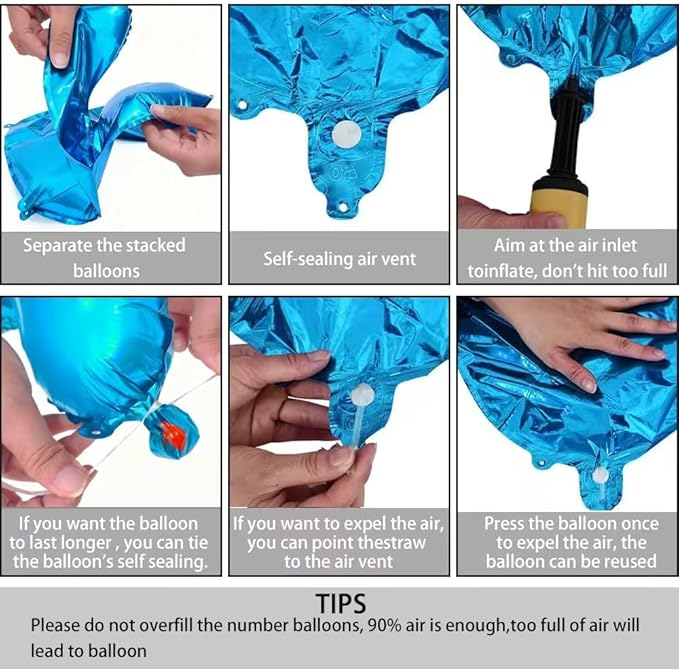 Separate the stacked balloons

Self-sealing air vent

Aim at the air inlet toinflate, don't hit too full

If you want the balloon to last longer , you can tie the balloon's self sealing.

If you want to expel the air, you can point thestraw to the air vent

Press the balloon once to expel the air, the balloon can be reused

TIPS

Please do not overfill the number balloons, 90% air is enough,too full of air will lead to balloon