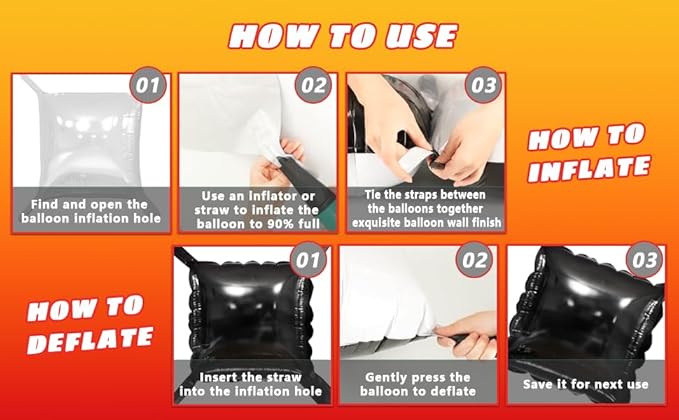 HOW TO USE

01
Find and open the balloon inflation hole

02
Use an inflator or straw to inflate the balloon to 90% full

03
Tie the straps between the balloons together exquisite balloon wall finish

HOW TO INFLATE

HOW TO DEFLATE

01
Insert the straw into the inflation hole

02
Gently press the balloon to deflate

03
Save it for next use