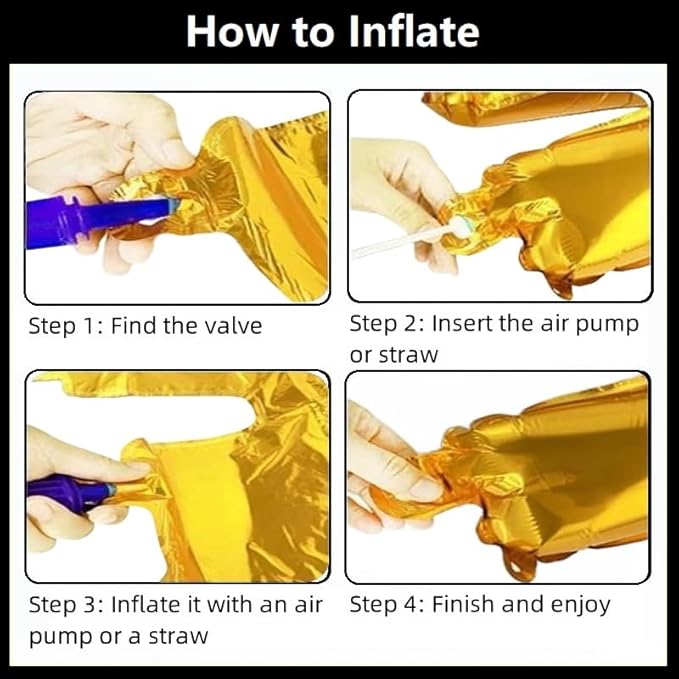 How to Inflate

Step 1: Find the valve

Step 2: Insert the air pump or straw

Step 3: Inflate it with an air pump or a straw

Step 4: Finish and enjoy