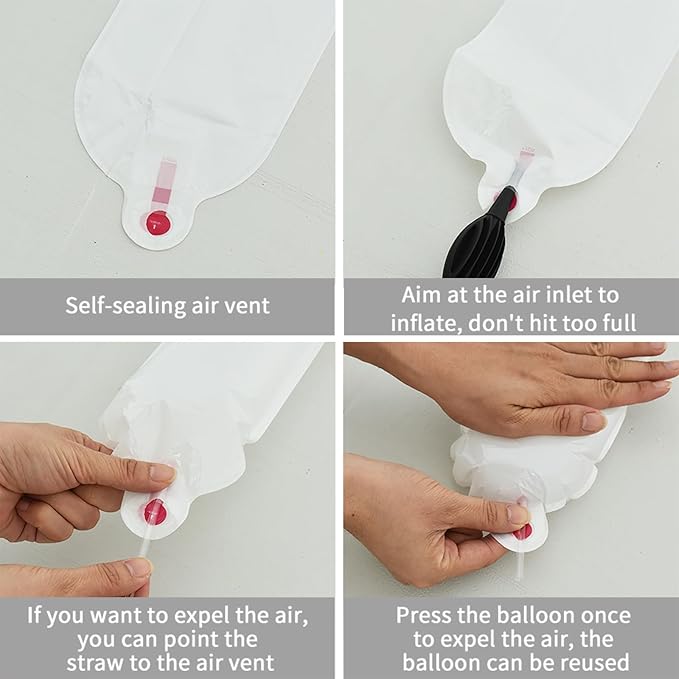 Self-sealing air vent

Aim at the air inlet to inflate, don't hit too full

If you want to expel the air, you can point the straw to the air vent

Press the balloon once to expel the air, the balloon can be reused