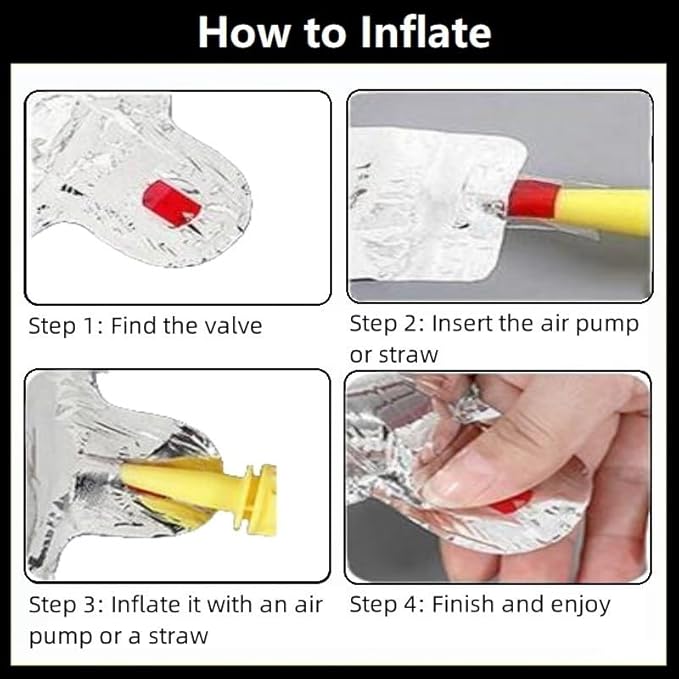 How to Inflate

Step 1: Find the valve

Step 2: Insert the air pump or straw

Step 3: Inflate it with an air pump or a straw

Step 4: Finish and enjoy