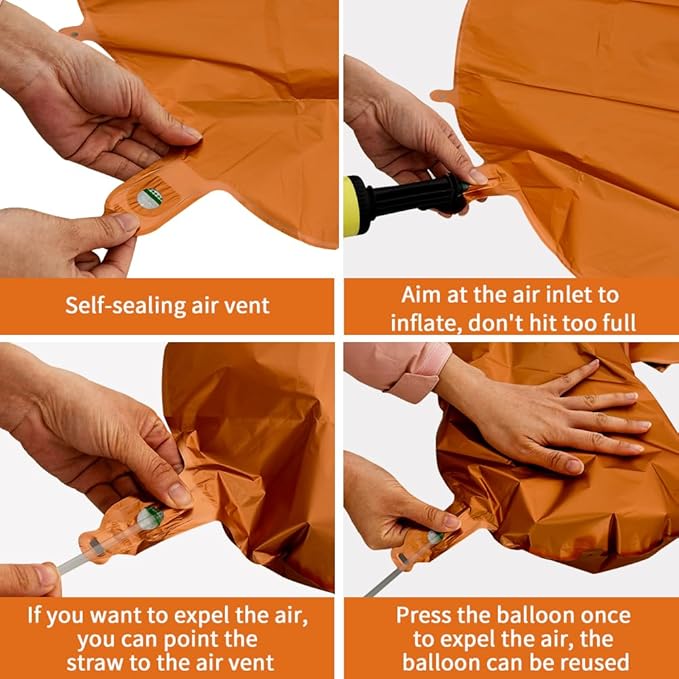 Self-sealing air vent

Aim at the air inlet to inflate, don't hit too full

If you want to expel the air, you can point the straw to the air vent

Press the balloon once to expel the air, the balloon can be reused