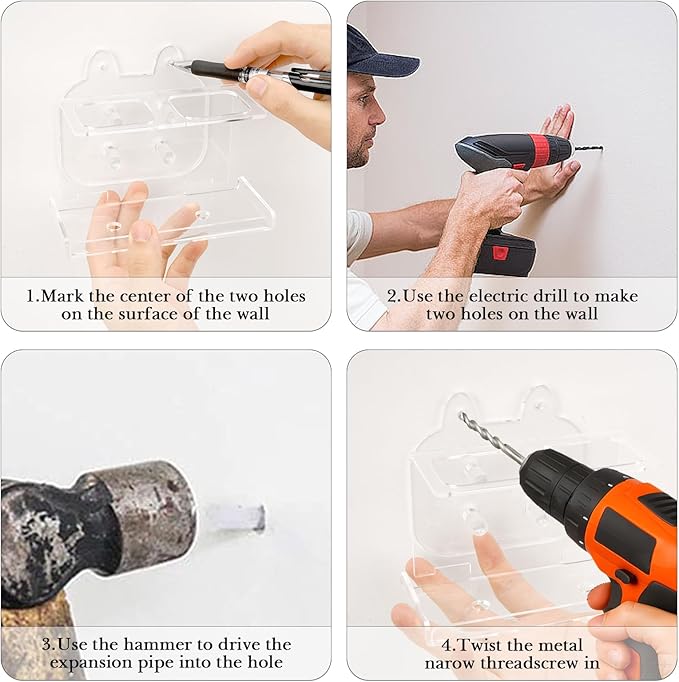 1.Mark the center of the two holes on the surface of the wall

2.Use the electric drill to make two holes on the wall

3.Use the hammer to drive the expansion pipe into the hole

4.Twist the metal narow threadscrew in