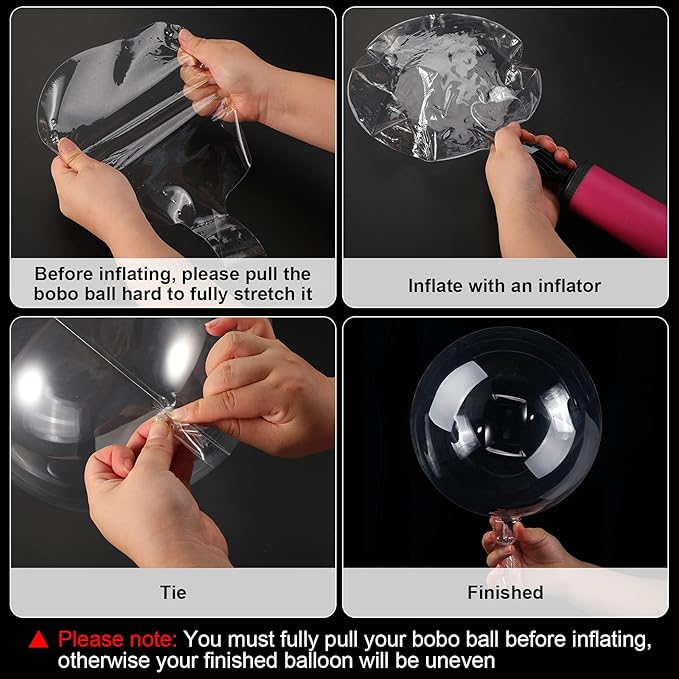 Before inflating, please pull the bobo ball hard to fully stretch it

Inflate with an inflator

Tie

Finished

▲ Please note: You must fully pull your bobo ball before inflating, otherwise your finished balloon will be uneven