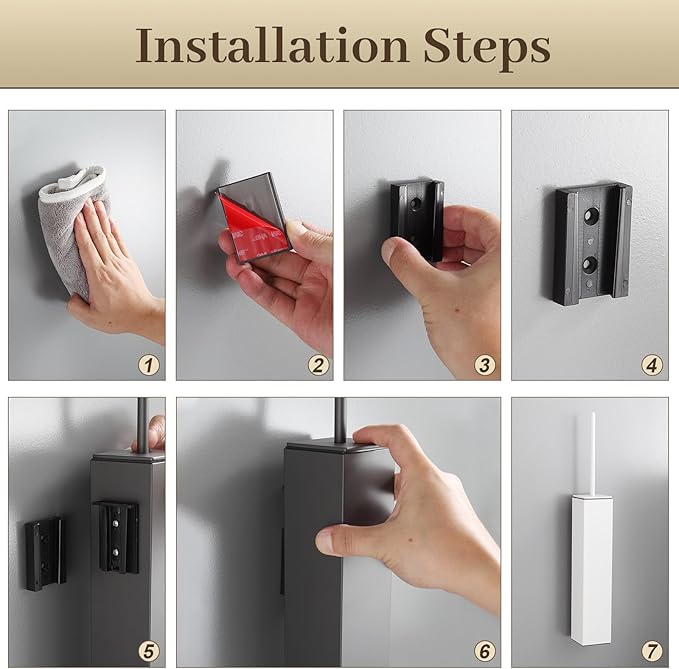 Installation Steps

1

2

3

4

5

6

7