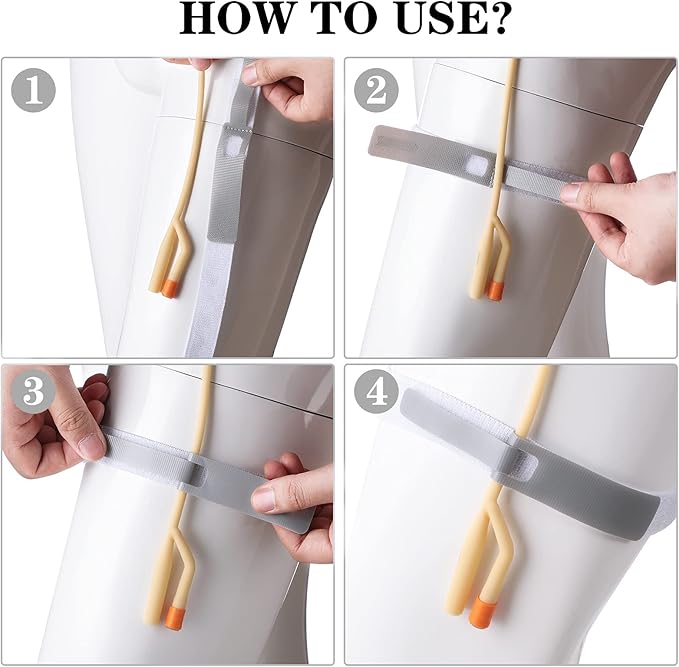 HOW TO USE?

1

2

3

4