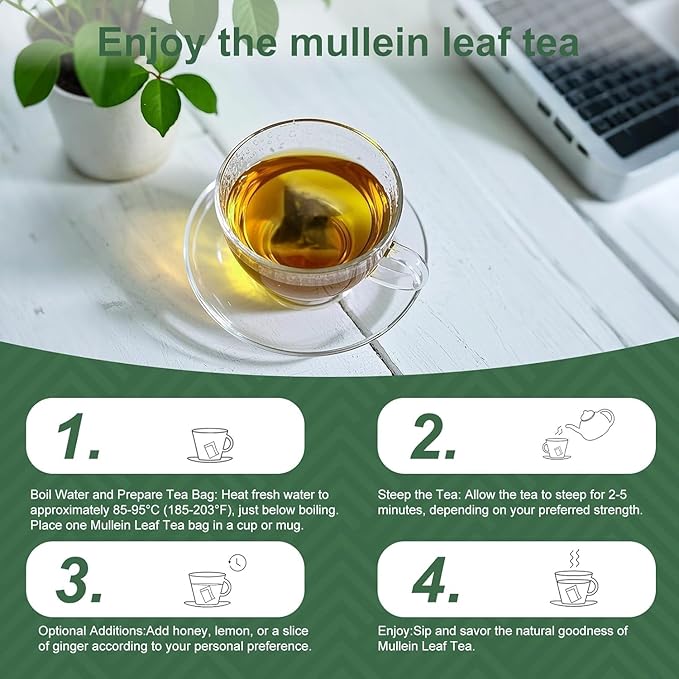 Enjoy the mullein leaf tea

1.

Boil Water and Prepare Tea Bag: Heat fresh water to approximately 85-95°C (185-203°F), just below boiling. Place one Mullein Leaf Tea bag in a cup or mug.

2.

Steep the Tea: Allow the tea to steep for 2-5 minutes, depending on your preferred strength.

3.

Optional Additions:Add honey, lemon, or a slice of ginger according to your personal preference.

4.

Enjoy:Sip and savor the natural goodness of Mullein Leaf Tea.