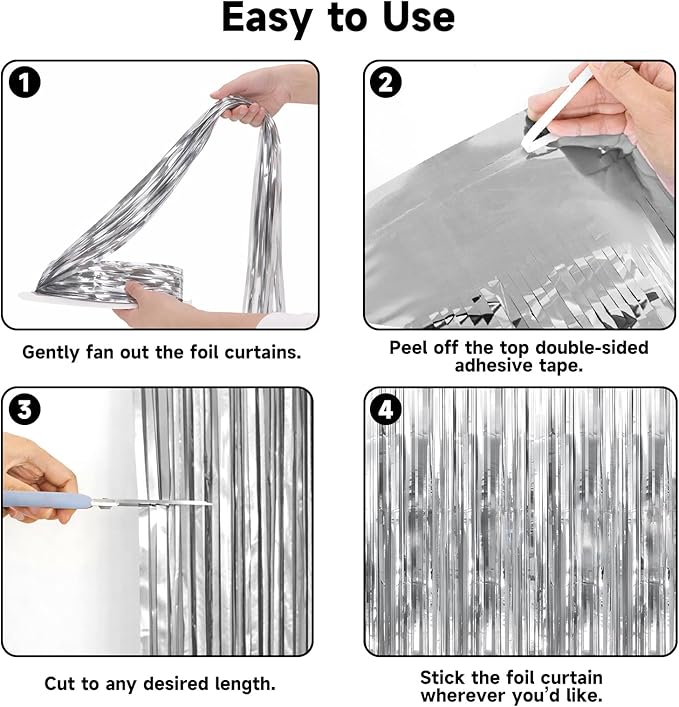 Easy to Use

1

Gently fan out the foil curtains.

2

Peel off the top double-sided adhesive tape.

3

Cut to any desired length.

4

Stick the foil curtain wherever you'd like.