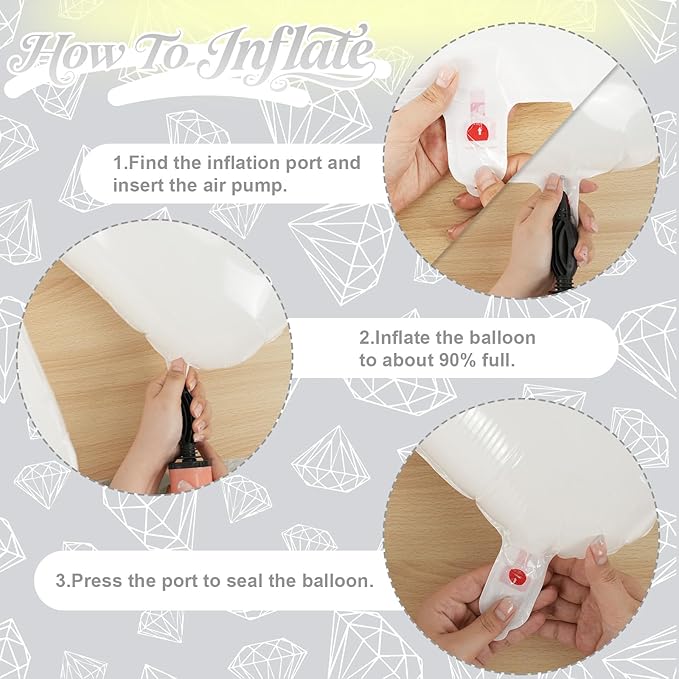 How To Inflate

1.Find the inflation port and insert the air pump.

2.Inflate the balloon to about 90% full.

3.Press the port to seal the balloon.