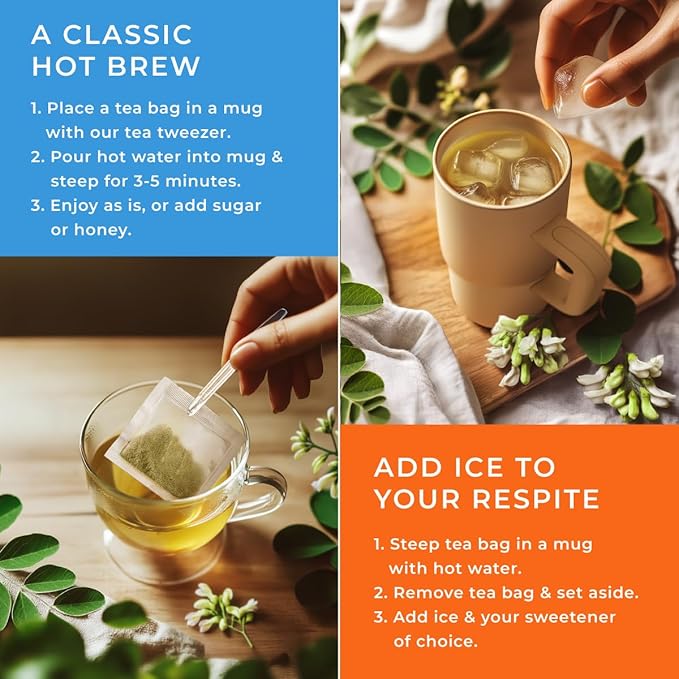 A CLASSIC HOT BREW

1. Place a tea bag in a mug with our tea tweezer.
2. Pour hot water into mug & steep for 3-5 minutes.
3. Enjoy as is, or add sugar or honey.

ADD ICE TO YOUR RESPITE

1. Steep tea bag in a mug with hot water.
2. Remove tea bag & set aside.
3. Add ice & your sweetener of choice.