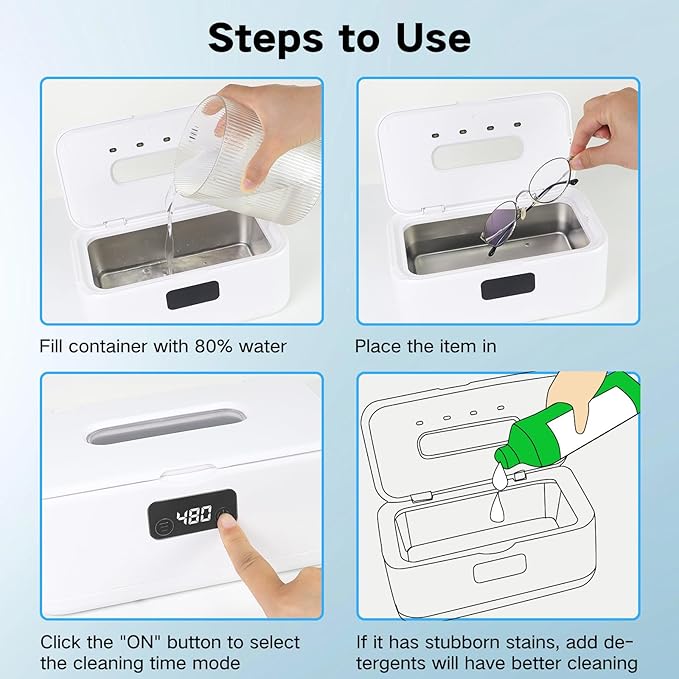 Steps to Use

Fill container with 80% water

Place the item in

480

Click the "ON" button to select the cleaning time mode

If it has stubborn stains, add detergents will have better cleaning