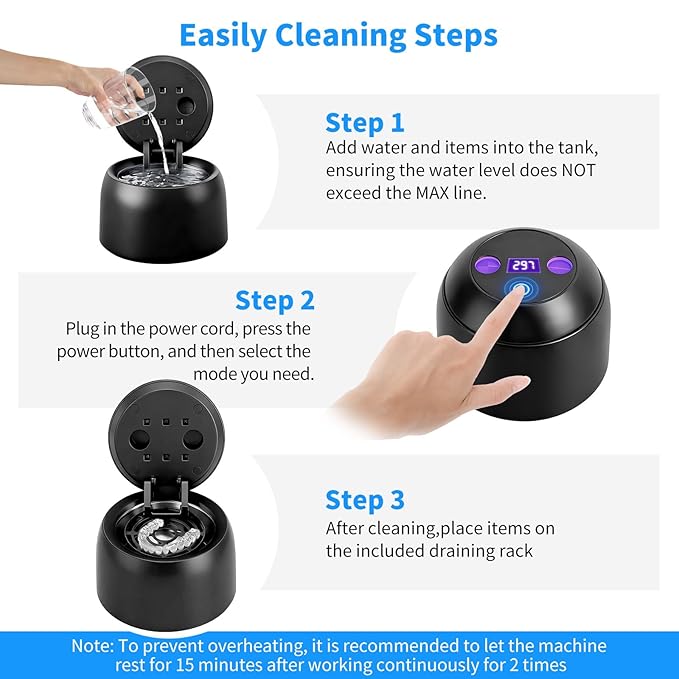 Easily Cleaning Steps

Step 1
Add water and items into the tank, ensuring the water level does NOT exceed the MAX line.

297

Step 2
Plug in the power cord, press the power button, and then select the mode you need.

Step 3
After cleaning,place items on the included draining rack

Note: To prevent overheating, it is recommended to let the machine rest for 15 minutes after working continuously for 2 times