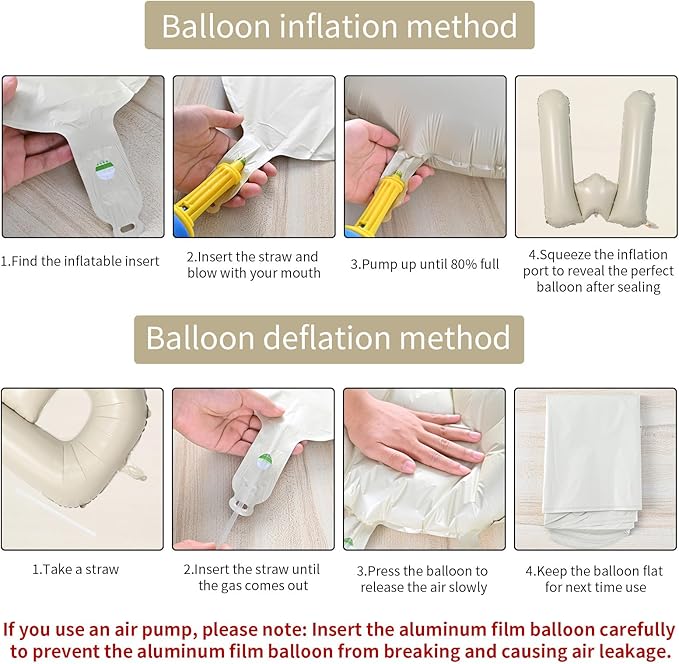 Balloon inflation method

1.Find the inflatable insert

2.Insert the straw and blow with your mouth

3.Pump up until 80% full

4.Squeeze the inflation port to reveal the perfect balloon after sealing

Balloon deflation method

1.Take a straw

2.Insert the straw until the gas comes out

3.Press the balloon to release the air slowly

4.Keep the balloon flat for next time use

If you use an air pump, please note: Insert the aluminum film balloon carefully to prevent the aluminum film balloon from breaking and causing air leakage.