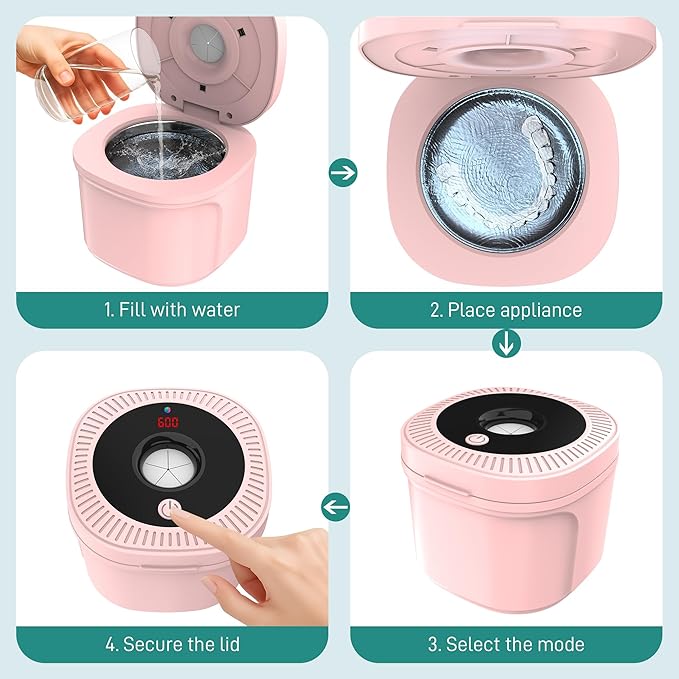 1. Fill with water

2. Place appliance

600

4. Secure the lid

3. Select the mode