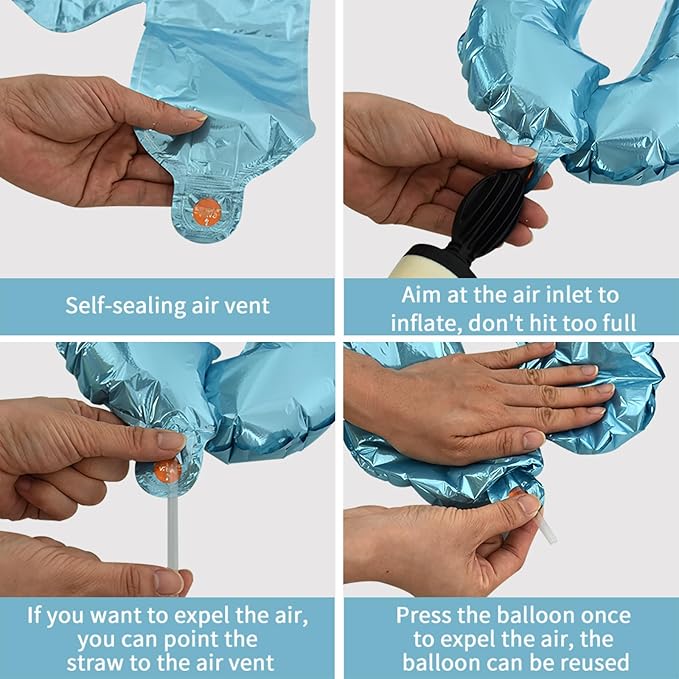 Self-sealing air vent

Aim at the air inlet to inflate, don't hit too full

If you want to expel the air, you can point the straw to the air vent

Press the balloon once to expel the air, the balloon can be reused