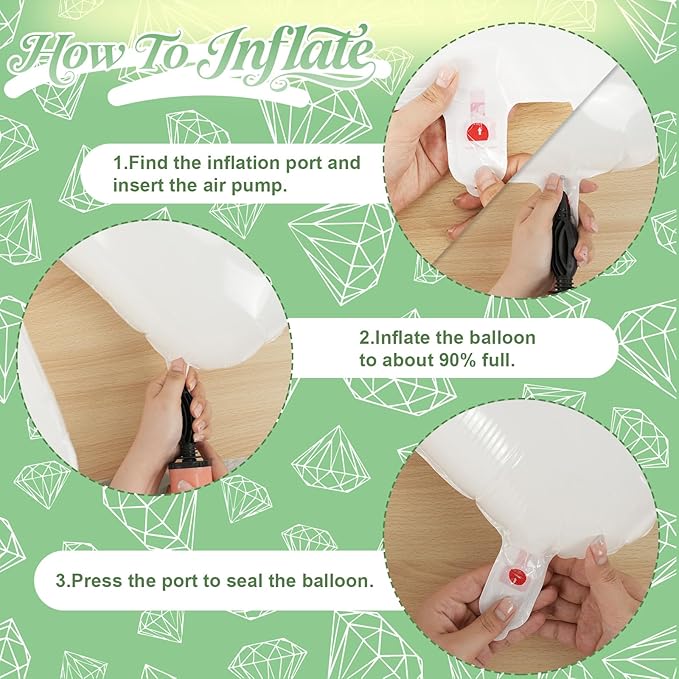 How To Inflate

1.Find the inflation port and insert the air pump.

2.Inflate the balloon to about 90% full.

3.Press the port to seal the balloon.