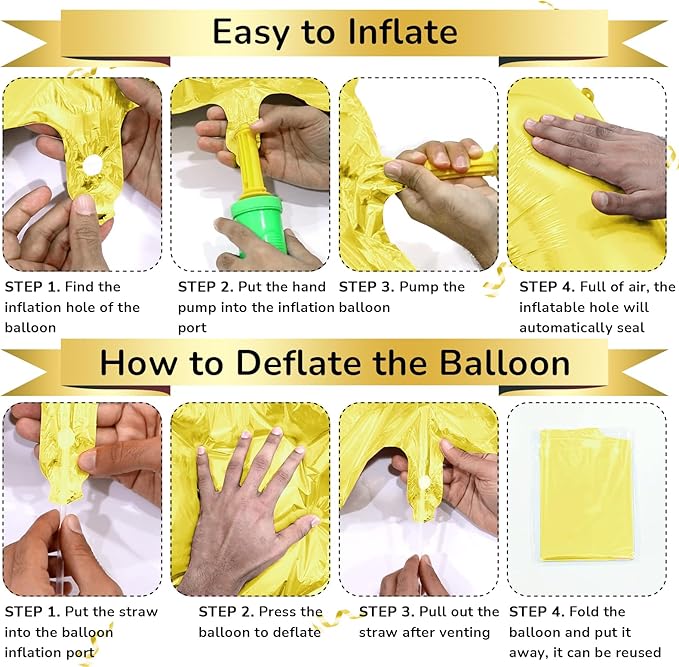 Easy to Inflate

STEP 1. Find the inflation hole of the balloon

STEP 2. Put the hand pump into the inflation port

STEP 3. Pump the balloon

STEP 4. Full of air, the inflatable hole will automatically seal

How to Deflate the Balloon

STEP 1. Put the straw into the balloon inflation port

STEP 2. Press the balloon to deflate

STEP 3. Pull out the straw after venting

STEP 4. Fold the balloon and put it away, it can be reused