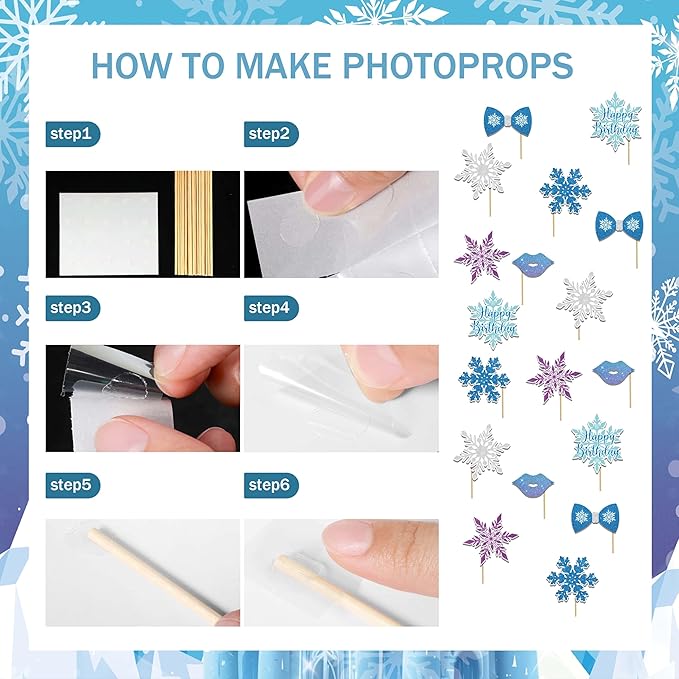 HOW TO MAKE PHOTOPROPS

step1

step2

step3

step4

step5

step6

Happy Birthday

Happy Birthday

Happy Birthday