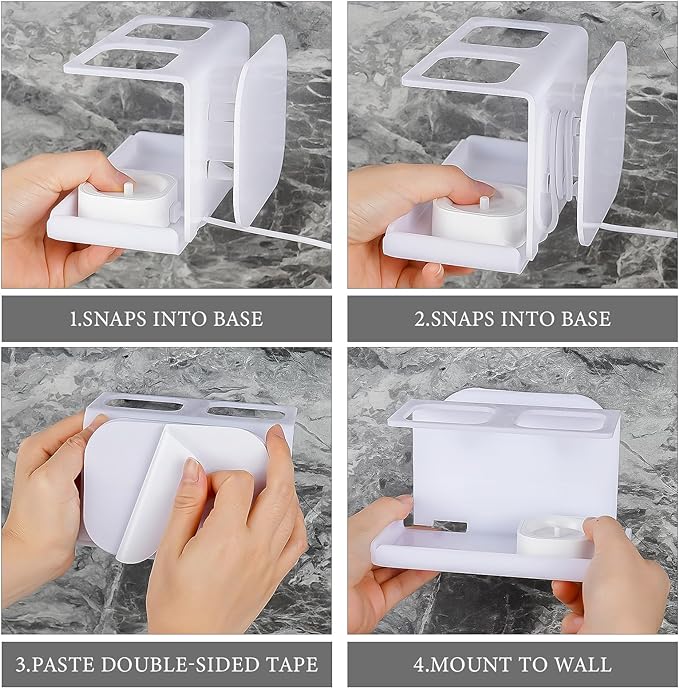 1.SNAPS INTO BASE

2.SNAPS INTO BASE

3.PASTE DOUBLE-SIDED TAPE

4.MOUNT TO WALL